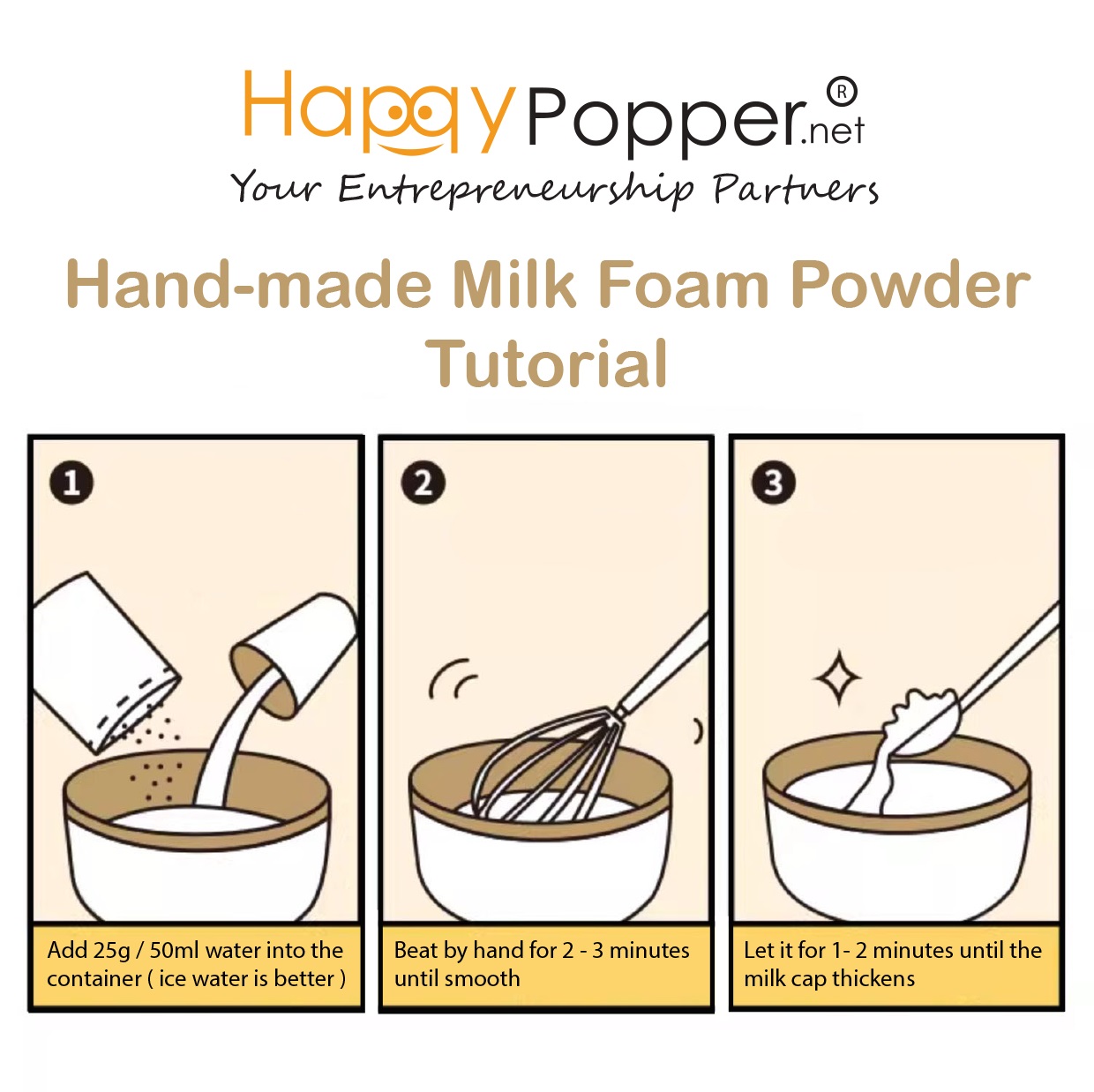 HappyPopper.net®
Your Entrepreneurship Partners

Hand-made Milk Foam Powder Tutorial

1
Add 25g / 50ml water into the container ( ice water is better )

2
Beat by hand for 2 - 3 minutes until smooth

3
Let it for 1- 2 minutes until the milk cap thickens